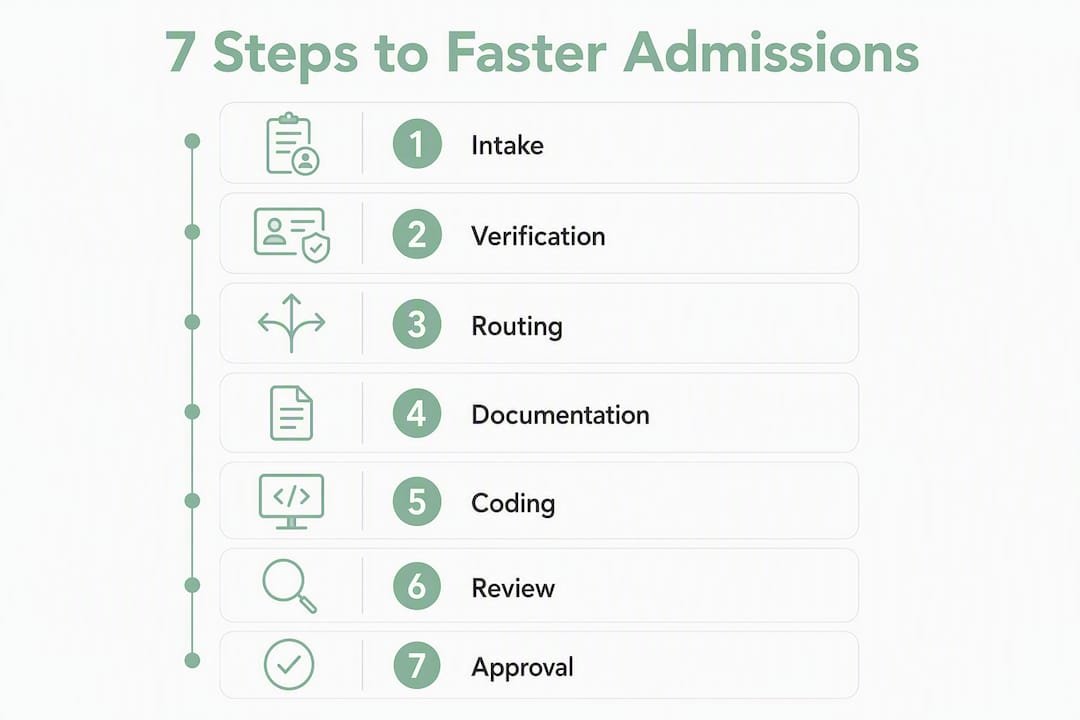 7 Steps to Faster Admissions

1 Intake

2 Verification

3 Routing

4 Documentation

5 Coding

6 Review

7 Approval